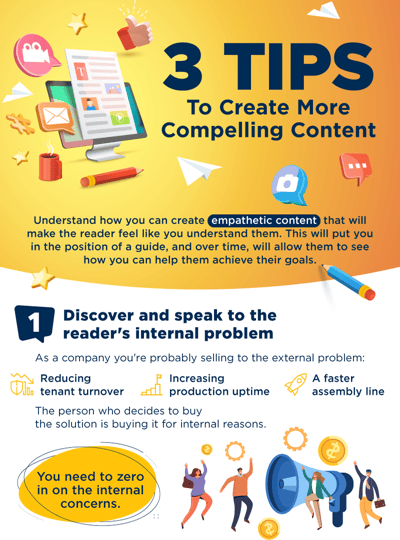 3 TIPS
To Create More Compelling Content

Understand how you can create empathetic content that will make the reader feel like you understand them. This will put you in the position of a guide, and over time, will allow them to see how you can help them achieve their goals.

1 Discover and speak to the reader's internal problem

As a company you're probably selling to the external problem:

Reducing tenant turnover

Increasing production uptime

A faster assembly line

The person who decides to buy the solution is buying it for internal reasons.

You need to zero in on the internal concerns.